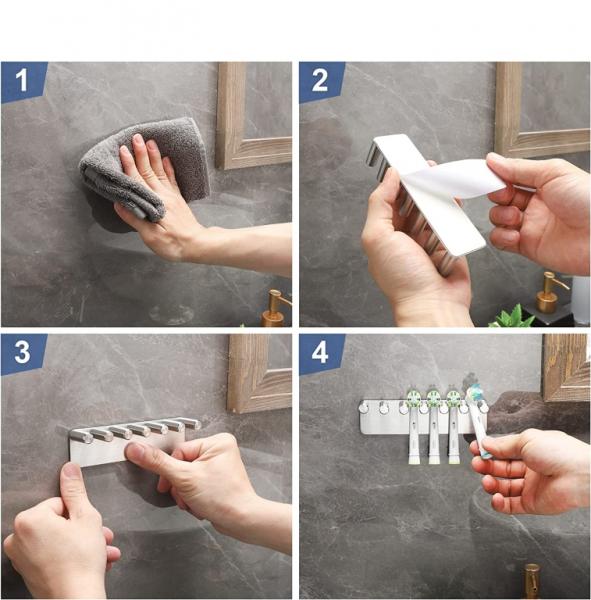 1

2

3

4